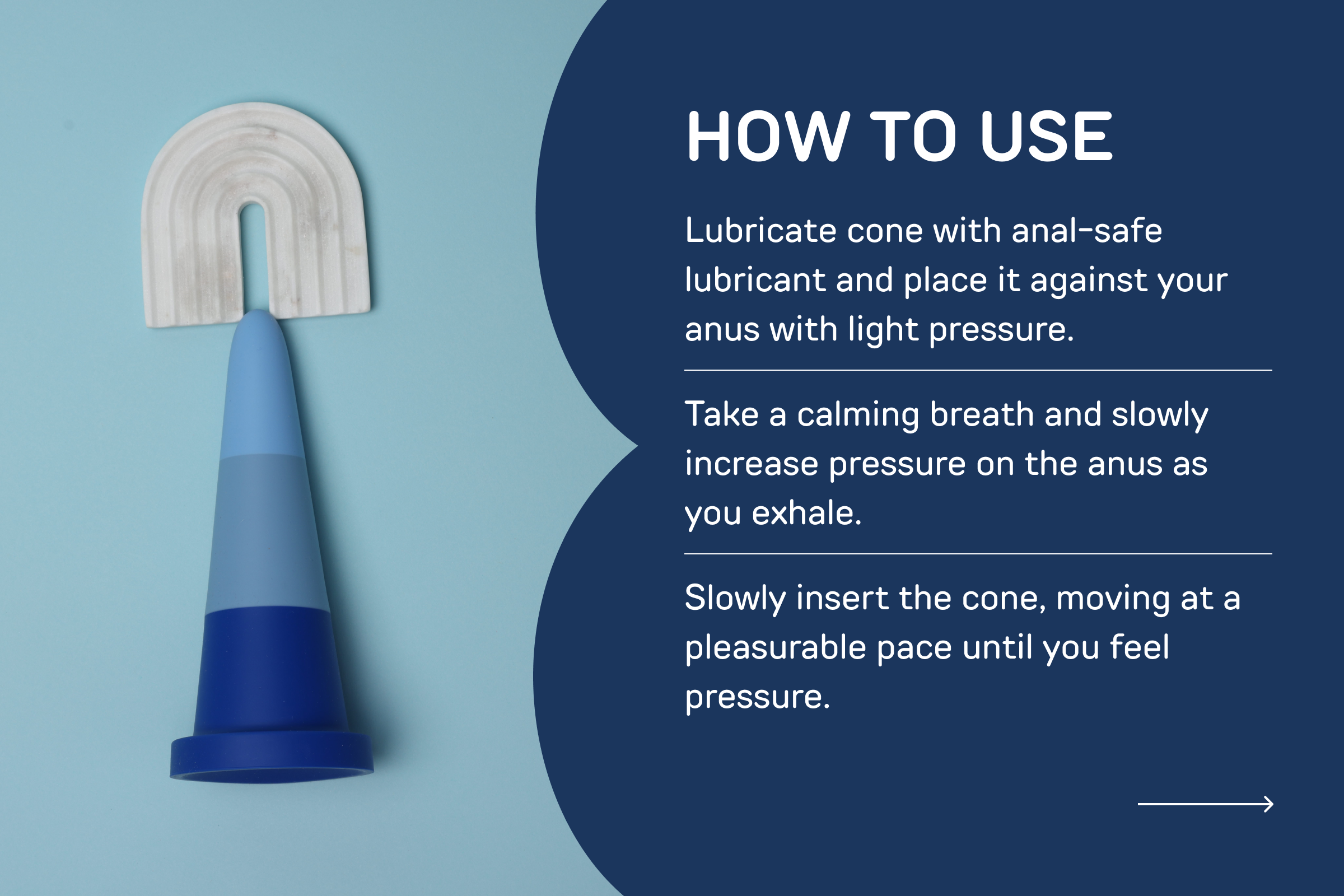 HOW TO USE

Lubricate cone with anal-safe lubricant and place it against your anus with light pressure.

Take a calming breath and slowly increase pressure on the anus as you exhale.

Slowly insert the cone, moving at a pleasurable pace until you feel pressure.